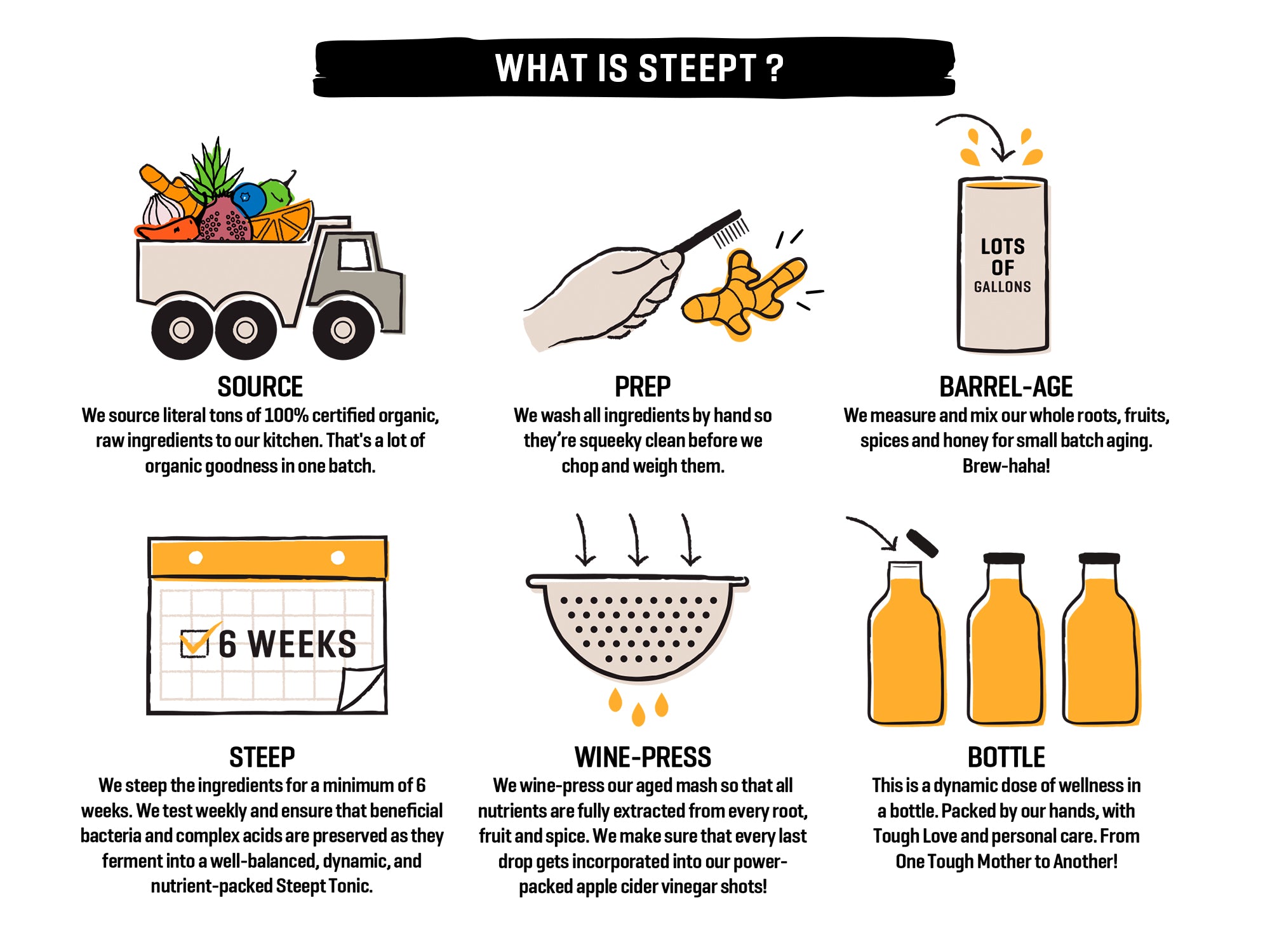 WHAT IS STEEPT ?

SOURCE
We source literal tons of 100% certified organic, raw ingredients to our kitchen. That's a lot of organic goodness in one batch.

PREP
We wash all ingredients by hand so they're squeeky clean before we chop and weigh them.

LOTS OF GALLONS

BARREL-AGE
We measure and mix our whole roots, fruits, spices and honey for small batch aging. Brew-haha!

6 WEEKS

STEEP
We steep the ingredients for a minimum of 6 weeks. We test weekly and ensure that beneficial bacteria and complex acids are preserved as they ferment into a well-balanced, dynamic, and nutrient-packed Steept Tonic.

WINE-PRESS
We wine-press our aged mash so that all nutrients are fully extracted from every root, fruit and spice. We make sure that every last drop gets incorporated into our power-packed apple cider vinegar shots!

BOTTLE
This is a dynamic dose of wellness in a bottle. Packed by our hands, with Tough Love and personal care. From One Tough Mother to Another!